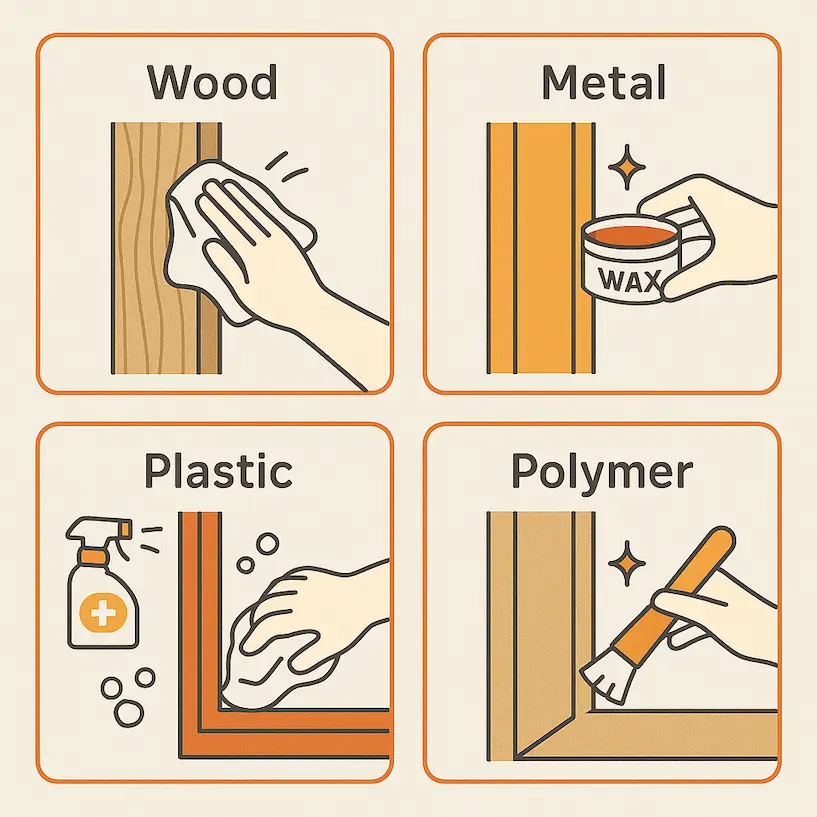 Wood

Metal

WAX

Plastic

Polymer